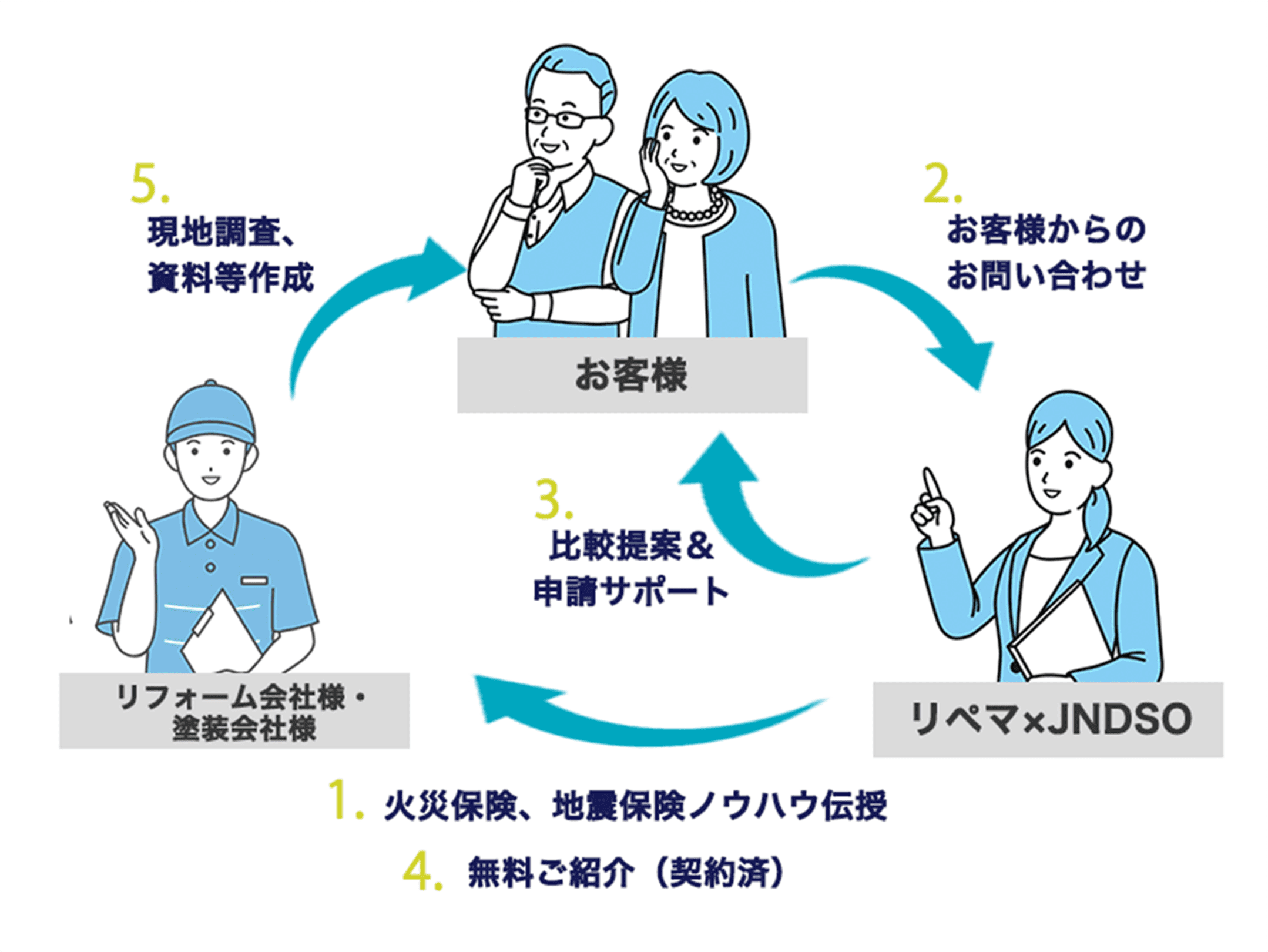 5.
現地調査、
資料等作成

お客様

2.
お客様からの
お問い合わせ

3.
比較提案＆
申請サポート

リフォーム会社様・
塗装会社様

リペマ×JNDSO

1. 火災保険、地震保険ノウハウ伝授

4. 無料ご紹介（契約済）