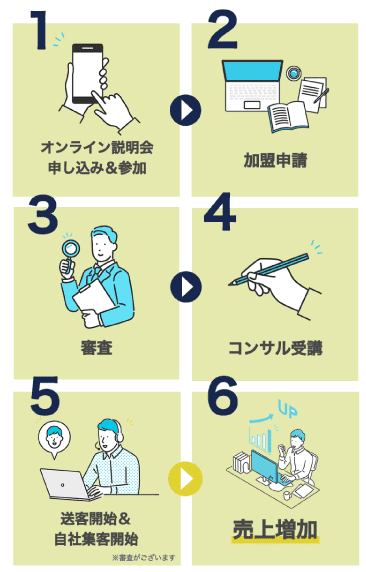 1

オンライン説明会
申し込み＆参加

2

加盟申請

3

審査

4

コンサル受講

5

送客開始＆
自社集客開始

※審査がございます

6

UP

売上増加